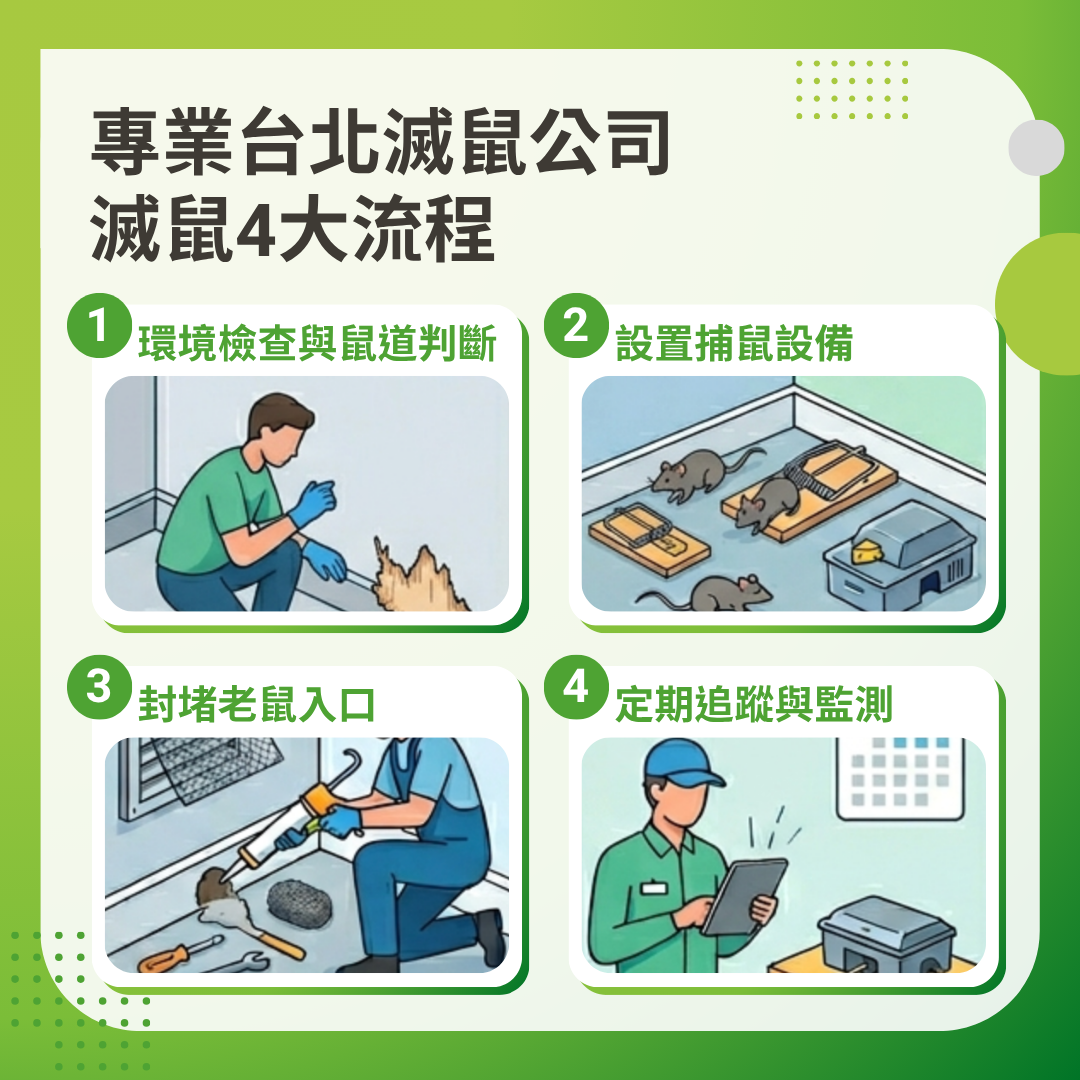 專業台北滅鼠公司
滅鼠4大流程

1 環境檢查與鼠道判斷

2 設置捕鼠設備

3 封堵老鼠入口

4 定期追蹤與監測